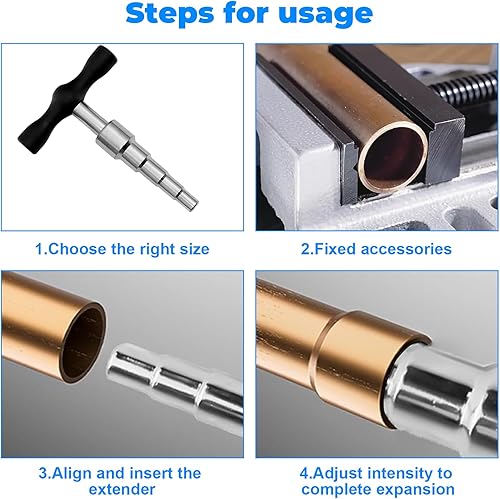 Steps for usage

1.Choose the right size

2.Fixed accessories

3.Align and insert the extender

4.Adjust intensity to complete expansion