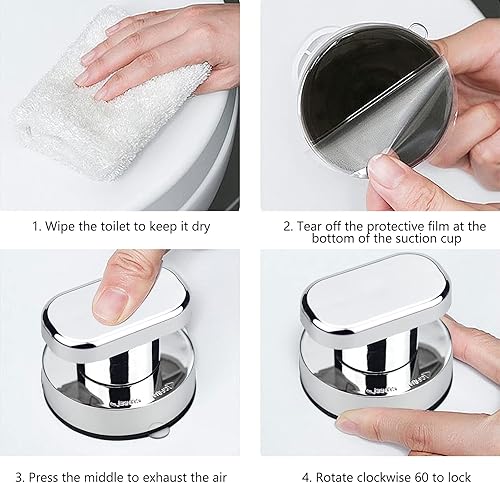 1. Wipe the toilet to keep it dry

2. Tear off the protective film at the bottom of the suction cup

3. Press the middle to exhaust the air

4. Rotate clockwise 60 to lock