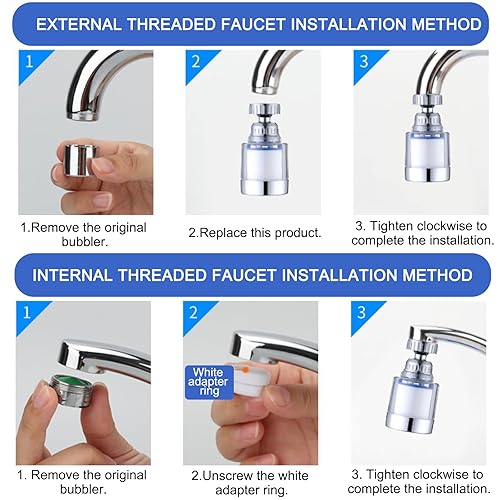 EXTERNAL THREADED FAUCET INSTALLATION METHOD

1

2

3

1.Remove the original bubbler.

2.Replace this product.

3. Tighten clockwise to complete the installation.

INTERNAL THREADED FAUCET INSTALLATION METHOD

1

2

White adapter ring

3

1. Remove the original bubbler.

2.Unscrew the white adapter ring.

3. Tighten clockwise to complete the installation.