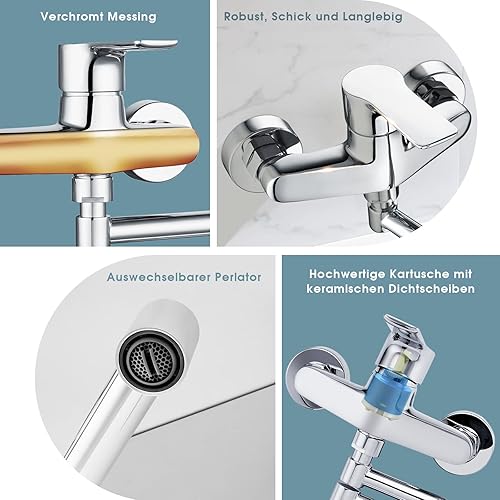 Verchromt Messing

Robust, Schick und Langlebig

Auswechselbarer Perlator

Hochwertige Kartusche mit keramischen Dichtscheiben