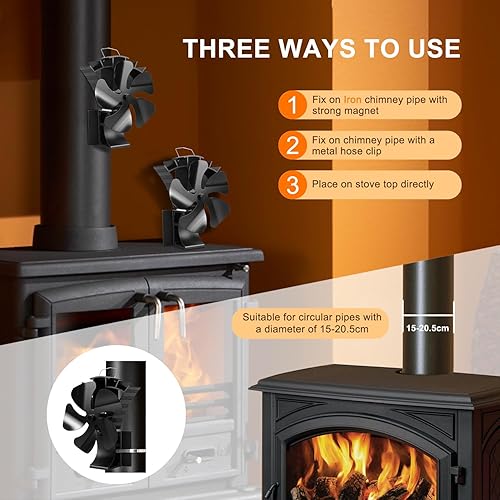 THREE WAYS TO USE

1 Fix on Iron chimney pipe with strong magnet

2 Fix on chimney pipe with a metal hose clip

3 Place on stove top directly

Suitable for circular pipes with a diameter of 15-20.5cm

15-20.5cm