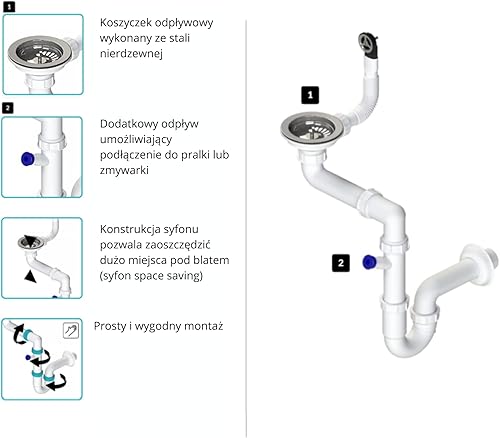 1

Koszyczek odpływowy wykonany ze stali nierdzewnej

2

Dodatkowy odpływ umożliwiający podłączenie do pralki lub zmywarki

Konstrukcja syfonu pozwala zaoszczędzić dużo miejsca pod blatem (syfon space saving)

Prosty i wygodny montaż

1

2