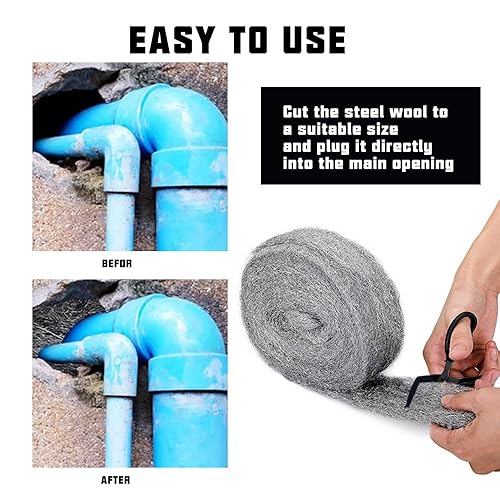 EASY TO USE

Cut the steel wool to a suitable size and plug it directly into the main opening

BEFOR

AFTER