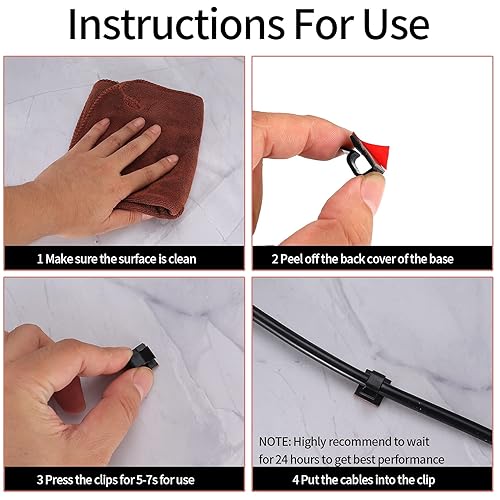 Instructions For Use

1 Make sure the surface is clean

2 Peel off the back cover of the base

3 Press the clips for 5-7s for use

NOTE: Highly recommend to wait for 24 hours to get best performance

4 Put the cables into the clip