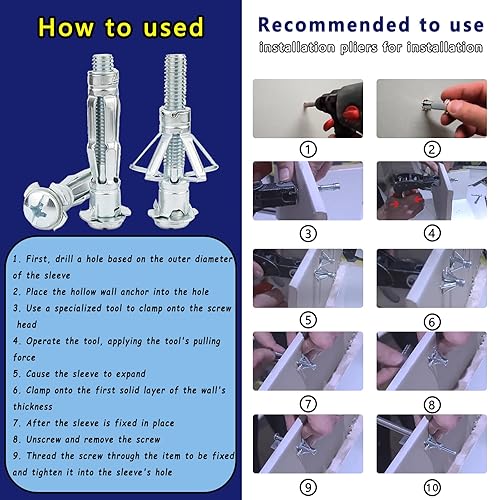 How to used

1. First, drill a hole based on the outer diameter of the sleeve
2. Place the hollow wall anchor into the hole
3. Use a specialized tool to clamp onto the screw head
4. Operate the tool, applying the tool's pulling force
5. Cause the sleeve to expand
6. Clamp onto the first solid layer of the wall's thickness
7. After the sleeve is fixed in place
8. Unscrew and remove the screw
9. Thread the screw through the item to be fixed and tighten it into the sleeve's hole

Recommended to use
installation pliers for installation

①
②
③
④
⑤
⑥
⑦
⑧
⑨
⑩