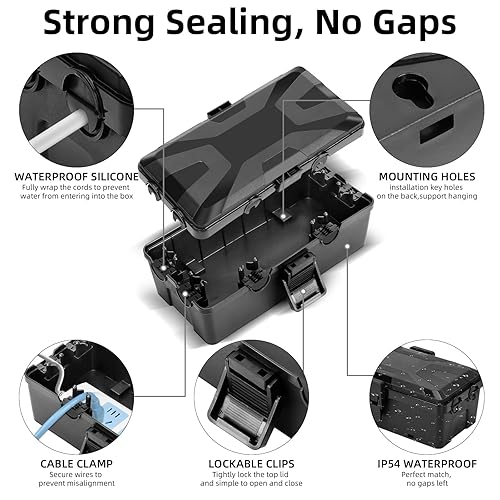 Strong Sealing, No Gaps

WATERPROOF SILICONE
Fully wrap the cords to prevent water from entering into the box

MOUNTING HOLES
installation key holes on the back,support hanging

CABLE CLAMP
Secure wires to prevent misalignment

LOCKABLE CLIPS
Tightly lock the top lid and simple to open and close

IP54 WATERPROOF
Perfect match, no gaps left