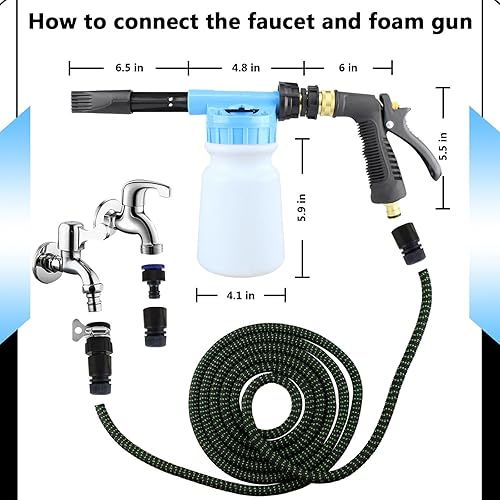 How to connect the faucet and foam gun

6.5 in

4.8 in

6 in

5.5 in

5.9 in

4.1 in