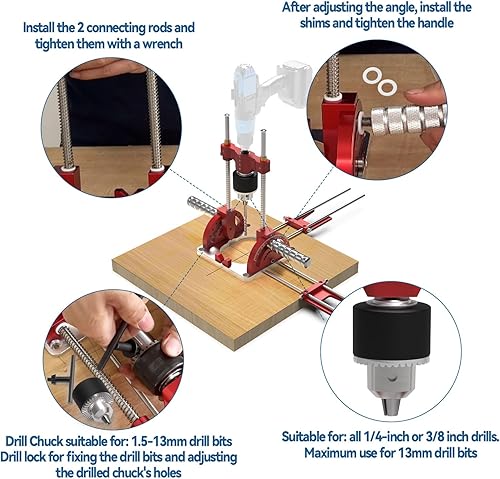 Install the 2 connecting rods and tighten them with a wrench

After adjusting the angle, install the shims and tighten the handle

Drill Chuck suitable for: 1.5-13mm drill bits
Drill lock for fixing the drill bits and adjusting the drilled chuck's holes

Suitable for: all 1/4-inch or 3/8 inch drills.
Maximum use for 13mm drill bits