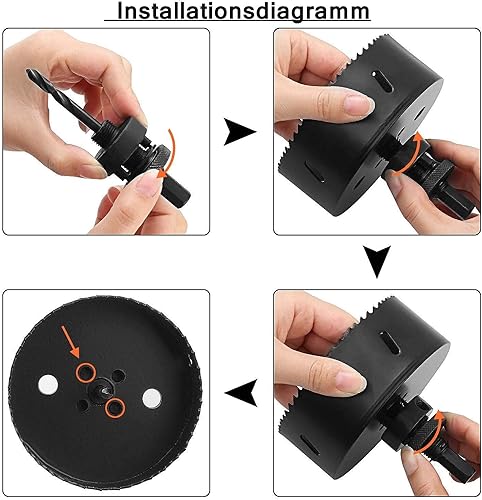 Installationsdiagramm