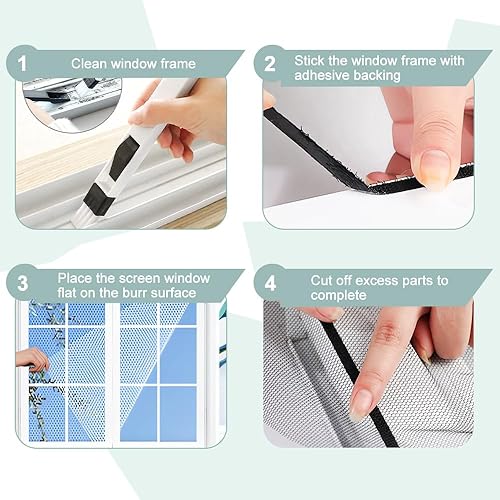 1 Clean window frame

2 Stick the window frame with adhesive backing

3 Place the screen window flat on the burr surface

4 Cut off excess parts to complete