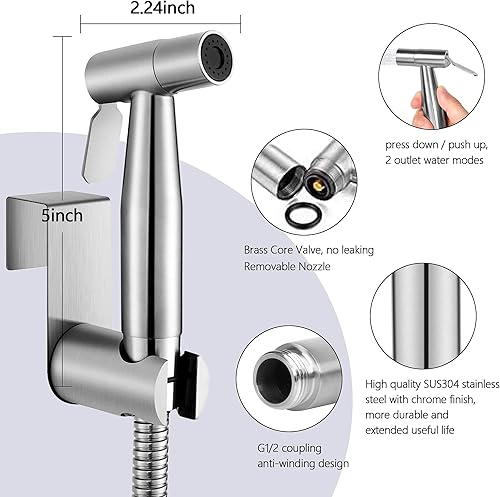 2.24inch

5inch

press down / push up,
2 outlet water modes

Brass Core Valve, no leaking
Removable Nozzle

High quality SUS304 stainless steel with chrome finish, more durable and extended useful life

G1/2 coupling
anti-winding design