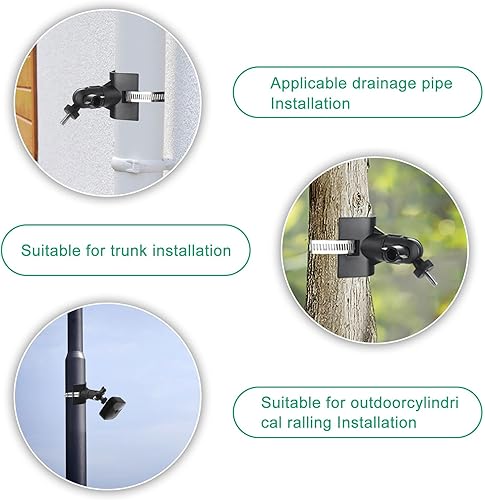 Applicable drainage pipe Installation

Suitable for trunk installation

Suitable for outdoorcylindri cal ralling Installation