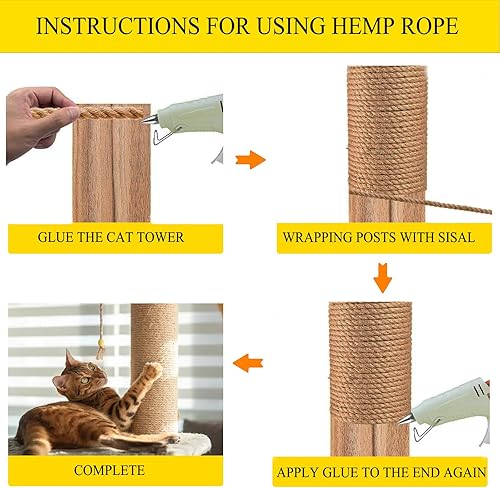 INSTRUCTIONS FOR USING HEMP ROPE

GLUE THE CAT TOWER

WRAPPING POSTS WITH SISAL

APPLY GLUE TO THE END AGAIN

COMPLETE