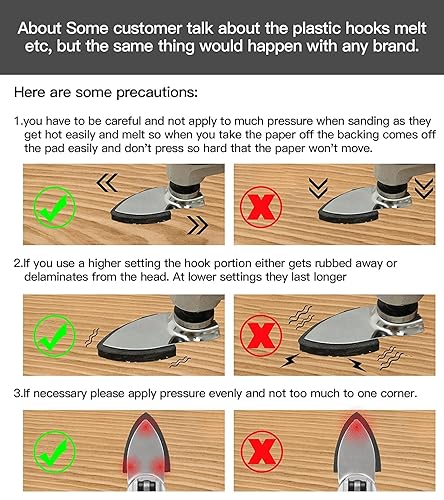 About Some customer talk about the plastic hooks melt etc, but the same thing would happen with any brand.

Here are some precautions:

1.you have to be careful and not apply to much pressure when sanding as they get hot easily and melt so when you take the paper off the backing comes off the pad easily and don't press so hard that the paper won't move.

2.If you use a higher setting the hook portion either gets rubbed away or delaminates from the head. At lower settings they last longer

3.If necessary please apply pressure evenly and not too much to one corner.