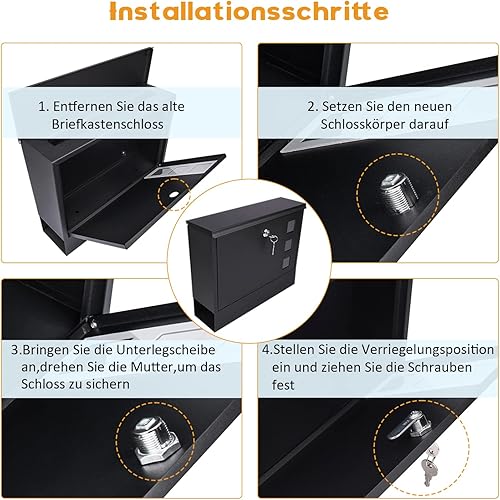 Installationsschritte

1. Entfernen Sie das alte Briefkastenschloss

2. Setzen Sie den neuen Schlosskörper darauf

3.Bringen Sie die Unterlegscheibe an,drehen Sie die Mutter,um das Schloss zu sichern

4.Stellen Sie die Verriegelungsposition ein und ziehen Sie die Schrauben fest