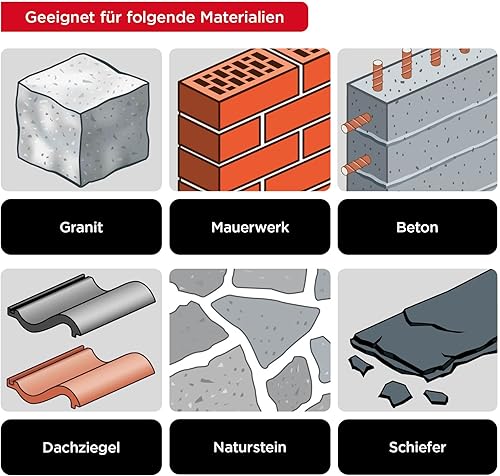 Geeignet für folgende Materialien

Granit

Mauerwerk

Beton

Dachziegel

Naturstein

Schiefer