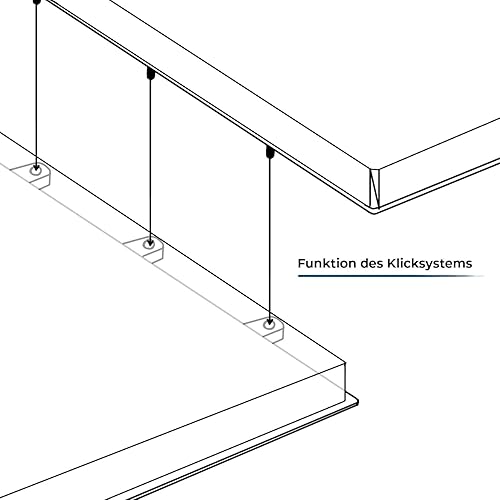 Funktion des Klicksystems