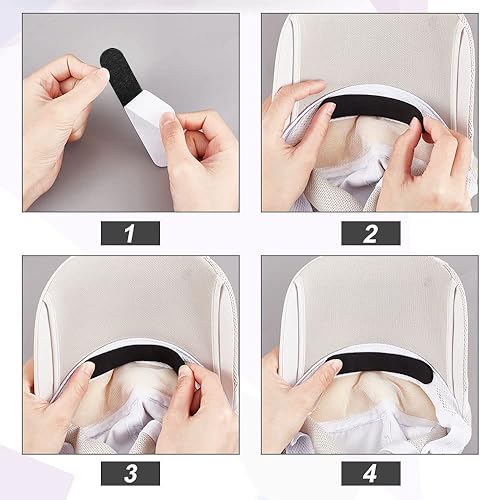 1

2

3

4