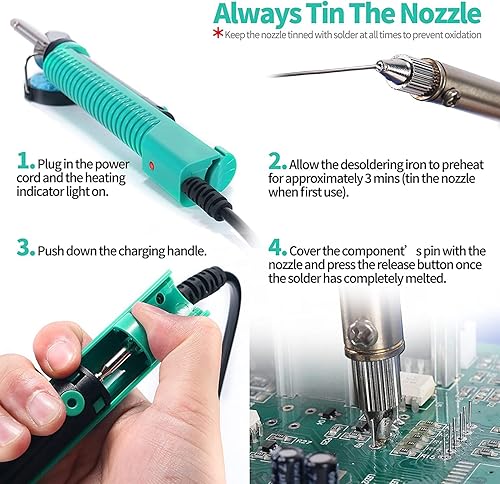 Always Tin The Nozzle

*Keep the nozzle tinned with solder at all times to prevent oxidation

1. Plug in the power cord and the heating indicator light on.

2. Allow the desoldering iron to preheat for approximately 3 mins (tin the nozzle when first use).

3. Push down the charging handle.

4. Cover the component’ s pin with the nozzle and press the release button once the solder has completely melted.