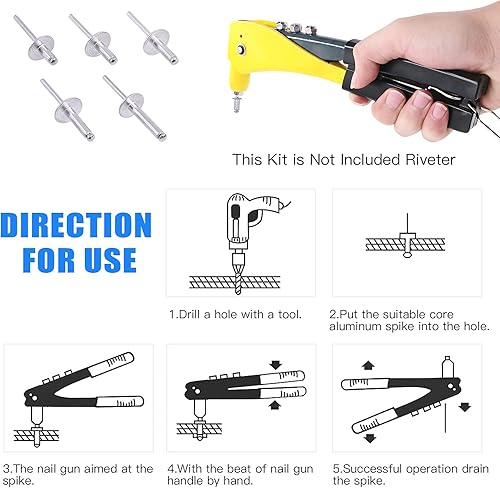 This Kit is Not Included Riveter

DIRECTION FOR USE

1.Drill a hole with a tool.

2.Put the suitable core aluminum spike into the hole.

3.The nail gun aimed at the spike.

4.With the beat of nail gun handle by hand.

5.Successful operation drain the spike.