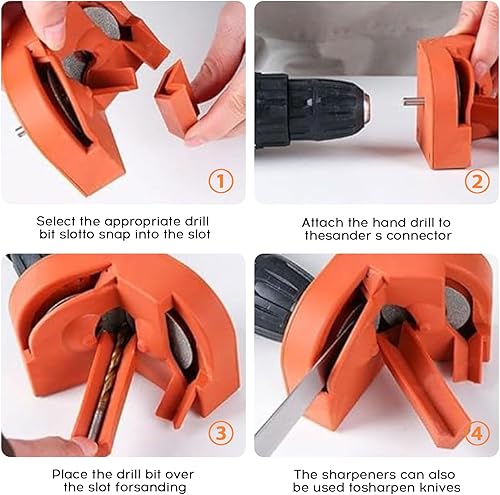 1

Select the appropriate drill bit slotto snap into the slot

2

Attach the hand drill to thesander s connector

3

Place the drill bit over the slot forsanding

4

The sharpeners can also be used tosharpen knives