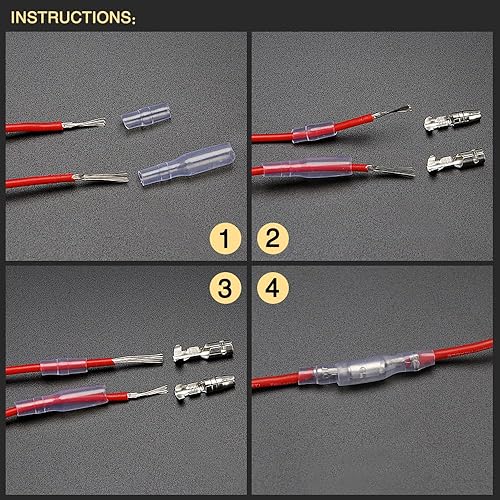 INSTRUCTIONS:

1

2

3

4