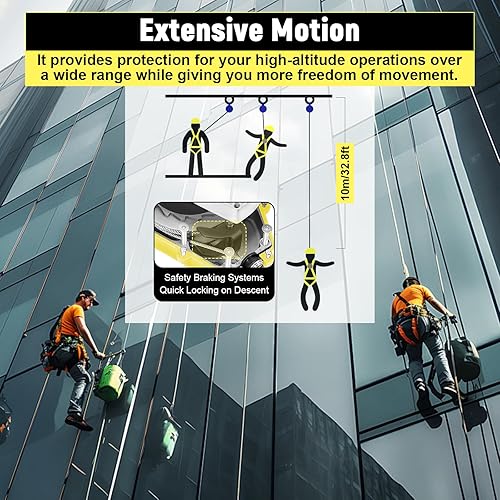 Extensive Motion

It provides protection for your high-altitude operations over a wide range while giving you more freedom of movement.

10m/32.8ft

Safety Braking Systems
Quick Locking on Descent