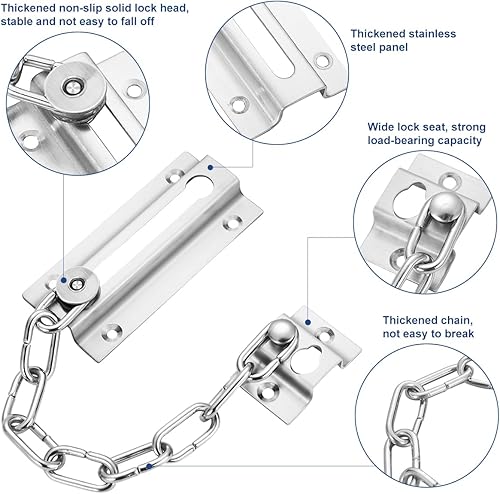 Thickened non-slip solid lock head, stable and not easy to fall off

Thickened stainless steel panel

Wide lock seat, strong load-bearing capacity

Thickened chain, not easy to break