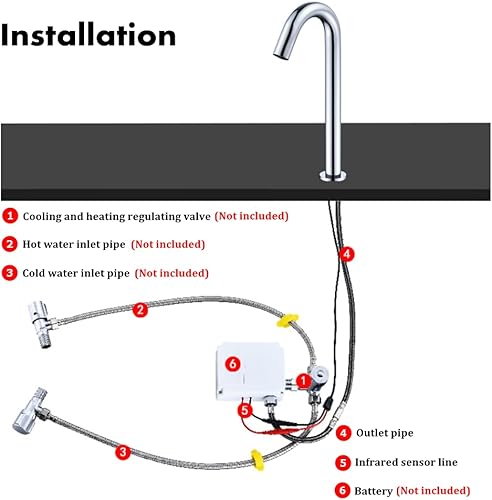 Installation

1 Cooling and heating regulating valve (Not included)

2 Hot water inlet pipe (Not included)

3 Cold water inlet pipe (Not included)

4

2

6

1

5

3

4 Outlet pipe

5 Infrared sensor line

6 Battery (Not included)