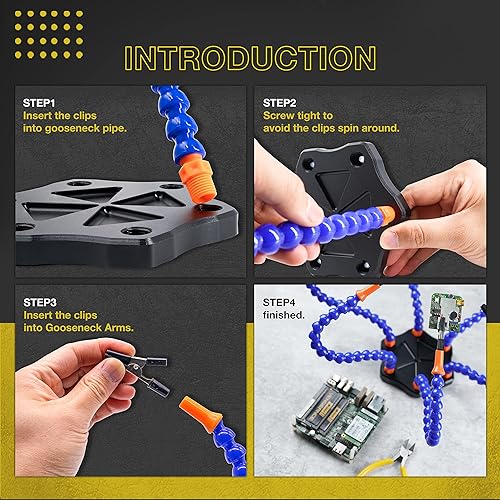 INTRODUCTION

STEP1
Insert the clips into gooseneck pipe.

STEP2
Screw tight to avoid the clips spin around.

STEP3
Insert the clips into Gooseneck Arms.

STEP4
finished.