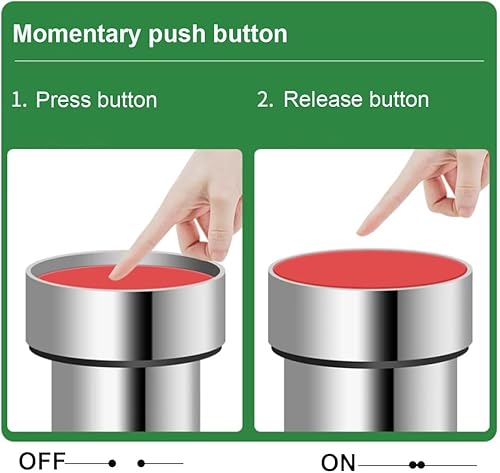 Momentary push button

1. Press button

2. Release button

OFF

ON