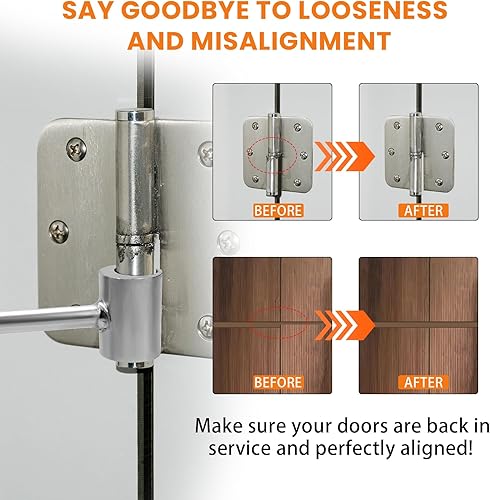 SAY GOODBYE TO LOOSENESS AND MISALIGNMENT

BEFORE

AFTER

BEFORE

AFTER

Make sure your doors are back in service and perfectly aligned!