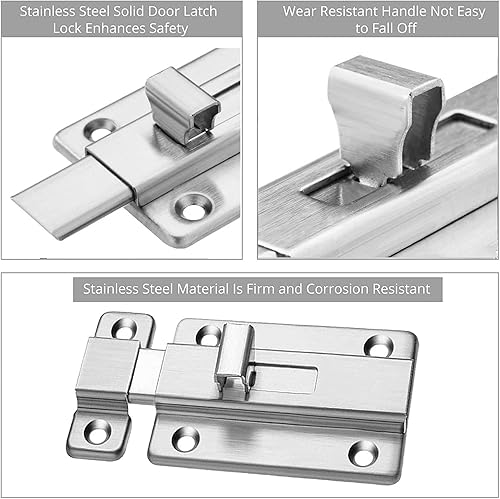 Stainless Steel Solid Door Latch Lock Enhances Safety

Wear Resistant Handle Not Easy to Fall Off

Stainless Steel Material Is Firm and Corrosion Resistant