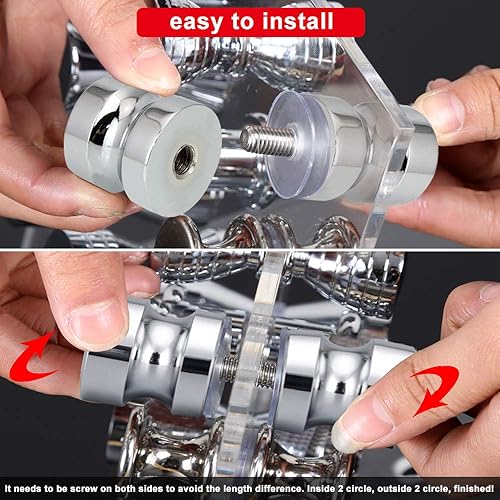 easy to install

It needs to be screw on both sides to avoid the length difference. Inside 2 circle, outside 2 circle, finished!