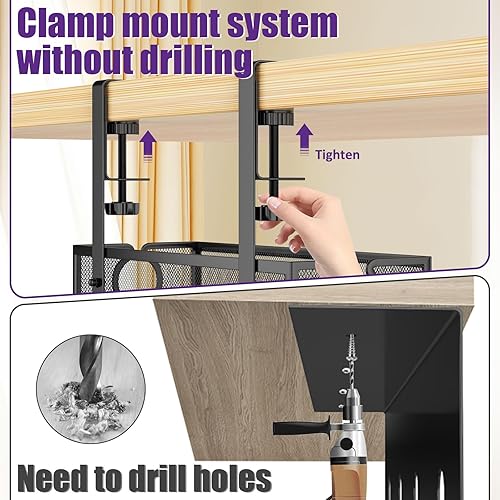 Clamp mount system without drilling

Tighten

Need to drill holes