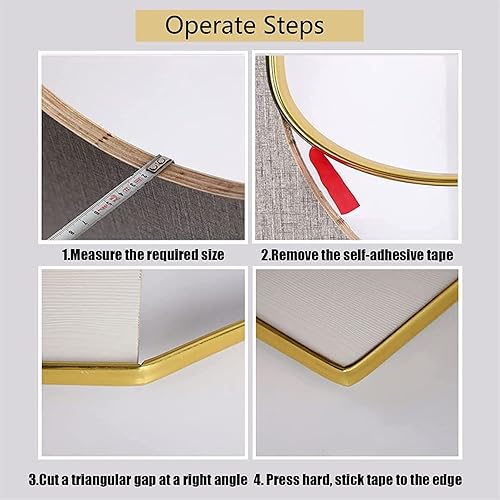 Operate Steps

1.Measure the required size

2.Remove the self-adhesive tape

3.Cut a triangular gap at a right angle

4. Press hard, stick tape to the edge