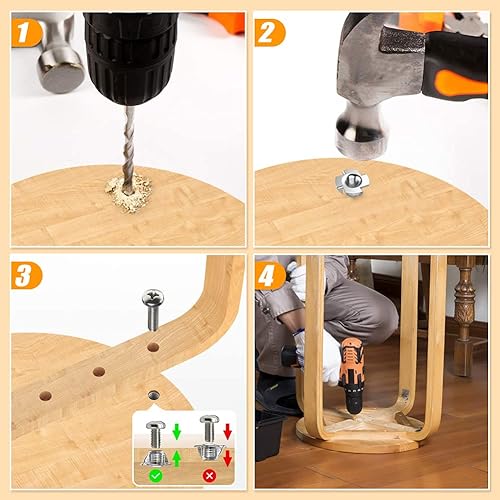 1

2

3

4