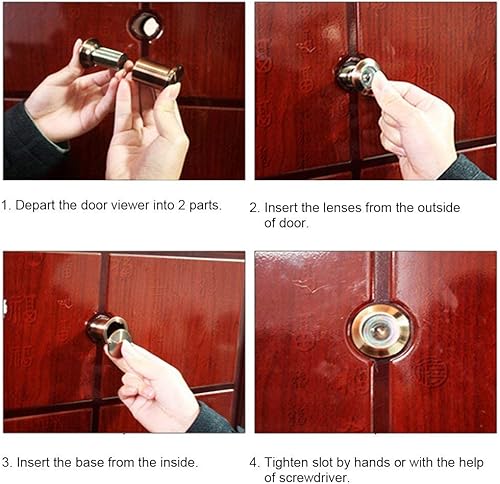 1. Depart the door viewer into 2 parts.

2. Insert the lenses from the outside of door.

3. Insert the base from the inside.

4. Tighten slot by hands or with the help of screwdriver.