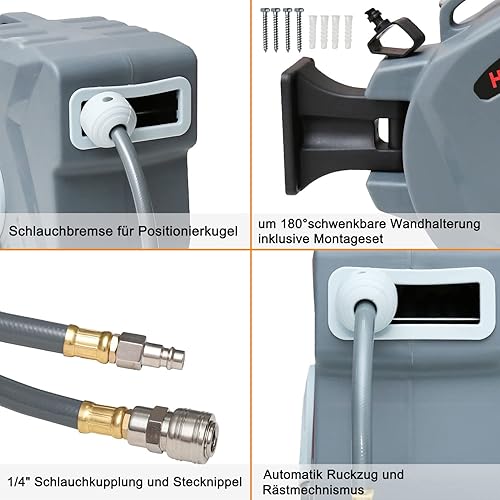 Schlauchbremse für Positionierkugel

H

um 180°schwenkbare Wandhalterung inklusive Montageset

1/4" Schlauchkupplung und Stecknippel

Automatik Ruckzug und Rästmechnismus