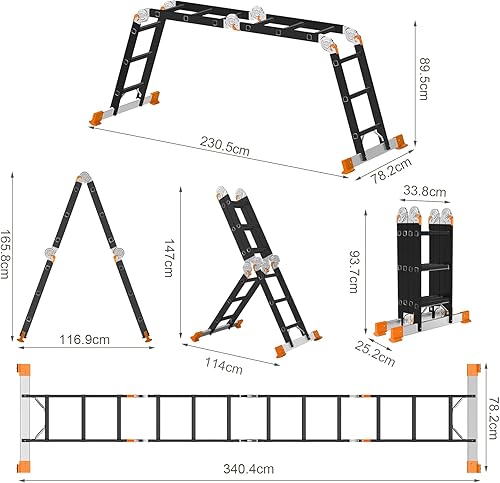 89.5cm

230.5cm

78.2cm

165.8cm

116.9cm

147cm

114cm

33.8cm

93.7cm

25.2cm

78.2cm

340.4cm