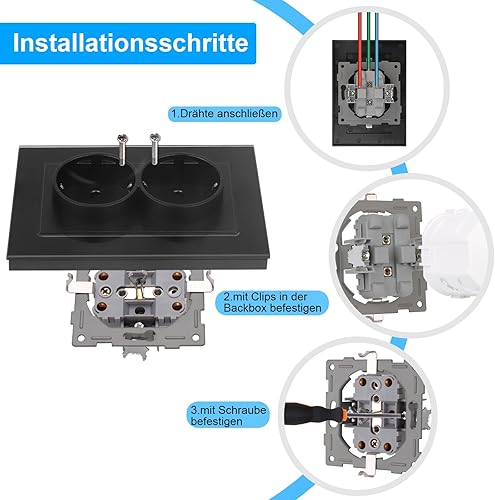 Installationsschritte

1.Drähte anschließen

2.mit Clips in der Backbox befestigen

3.mit Schraube befestigen