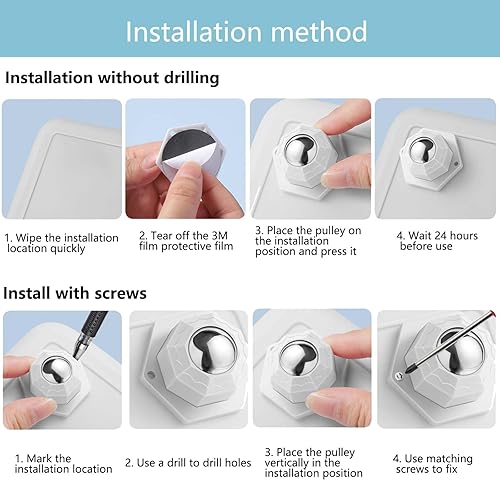 Installation method

Installation without drilling

1. Wipe the installation location quickly

2. Tear off the 3M film protective film

3. Place the pulley on the installation position and press it

4. Wait 24 hours before use

Install with screws

1. Mark the installation location

2. Use a drill to drill holes

3. Place the pulley vertically in the installation position

4. Use matching screws to fix