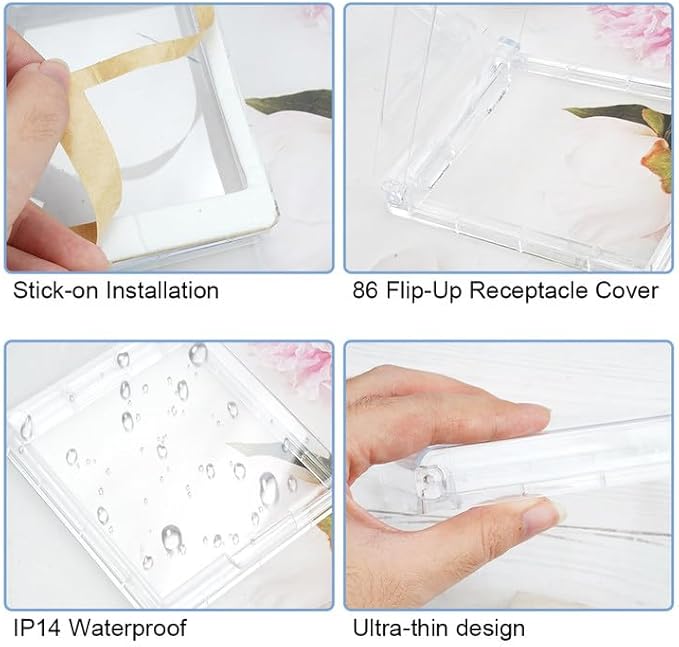 Stick-on Installation

86 Flip-Up Receptacle Cover

IP14 Waterproof

Ultra-thin design