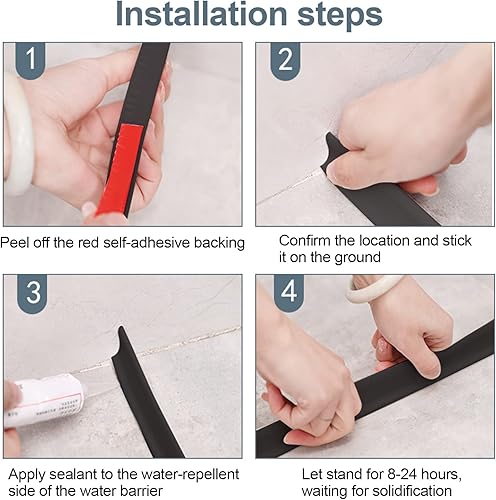 Installation steps

1

Peel off the red self-adhesive backing

2

Confirm the location and stick it on the ground

3

Apply sealant to the water-repellent side of the water barrier

4

Let stand for 8-24 hours, waiting for solidification