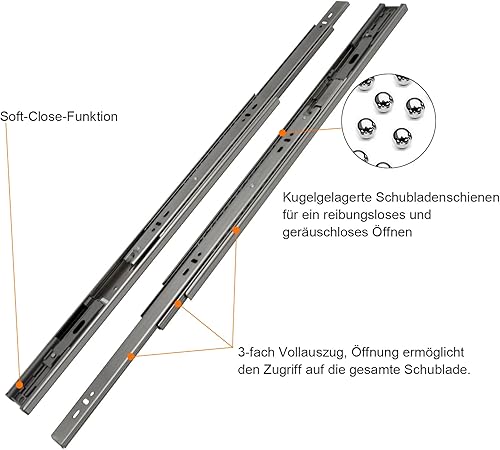 Soft-Close-Funktion

Kugelgelagerte Schubladenschienen für ein reibungsloses und geräuschloses Öffnen

3-fach Vollauszug, Öffnung ermöglicht den Zugriff auf die gesamte Schublade.