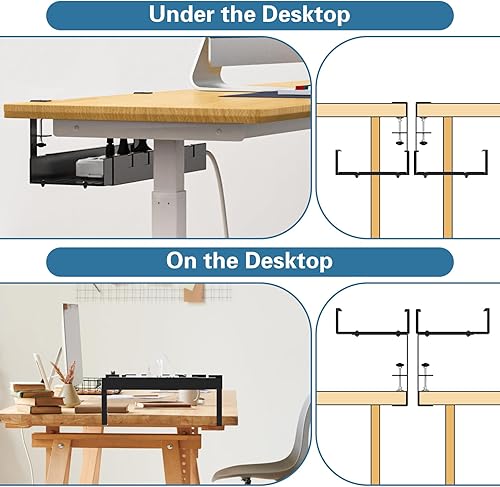 Under the Desktop

On the Desktop