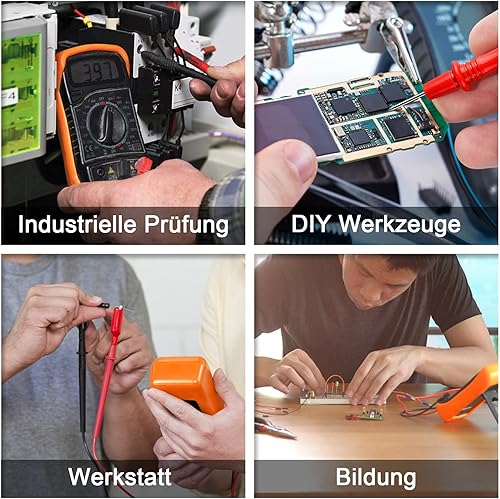 3.97

Industrielle Prüfung

DIY Werkzeuge

Werkstatt

Bildung