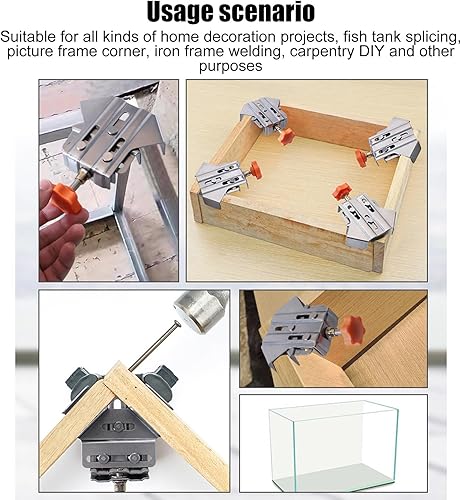 Usage scenario

Suitable for all kinds of home decoration projects, fish tank splicing, picture frame corner, iron frame welding, carpentry DIY and other purposes