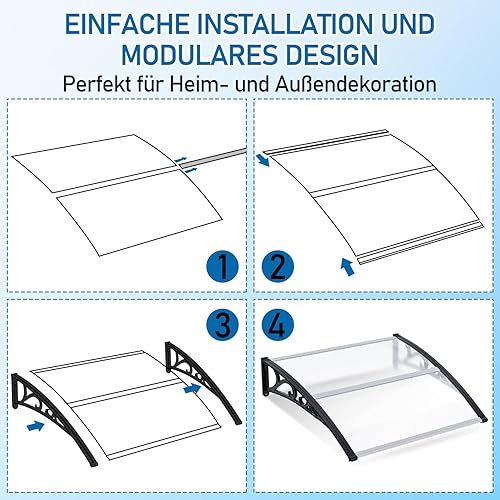 EINFACHE INSTALLATION UND MODULARES DESIGN
Perfekt für Heim- und Außendekoration

1

2

3

4