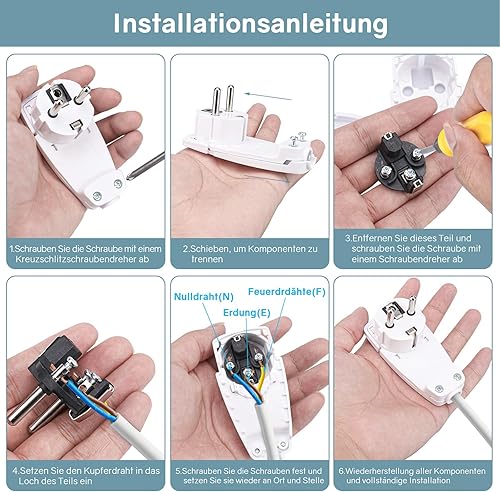 Installationsanleitung

1.Schrauben Sie die Schraube mit einem Kreuzschlitzschraubendreher ab

2.Schieben, um Komponenten zu trennen

3.Entfernen Sie dieses Teil und schrauben Sie die Schraube mit einem Schraubendreher ab

4.Setzen Sie den Kupferdraht in das Loch des Teils ein

Nulldraht(N)

Feuerdrdähte(F)

Erdung(E)

5.Schrauben Sie die Schrauben fest und setzen Sie sie wieder an Ort und Stelle

6.Wiederherstellung aller Komponenten und vollständige Installation